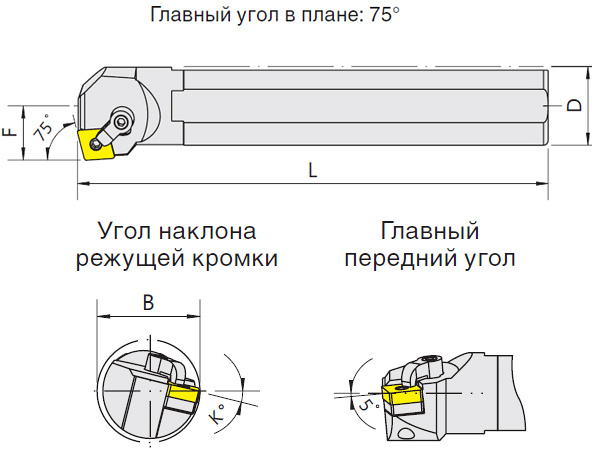 Главный угол в плане: 75°

F

75°

D

L

Угол наклона режущей кромки

Главный передний угол

B

K°

5°