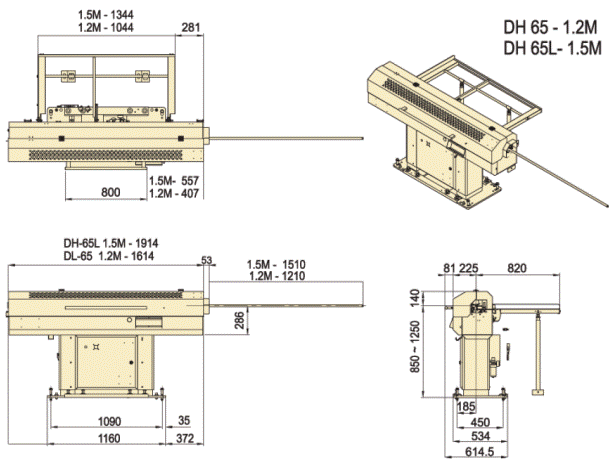 1.5M - 1344
1.2M - 1044
281

DH 65 - 1.2M
DH 65L- 1.5M

1.5M- 557
1.2M - 407
800

DH-65L 1.5M - 1914
DL-65 1.2M - 1614
53
1.5M - 1510
1.2M - 1210
286
1090
35
1160
372

81
225
820
140
850 ~ 1250
185
450
534
614.5